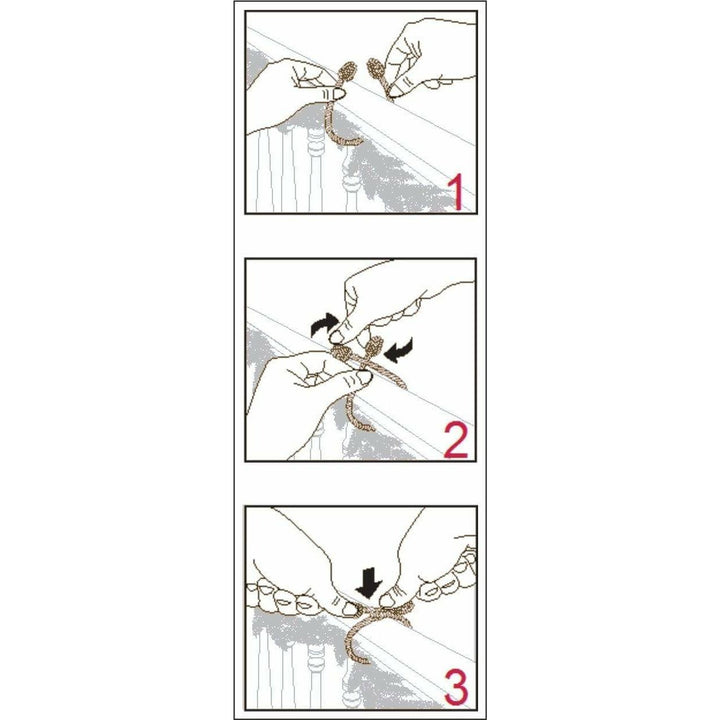 1

2

3