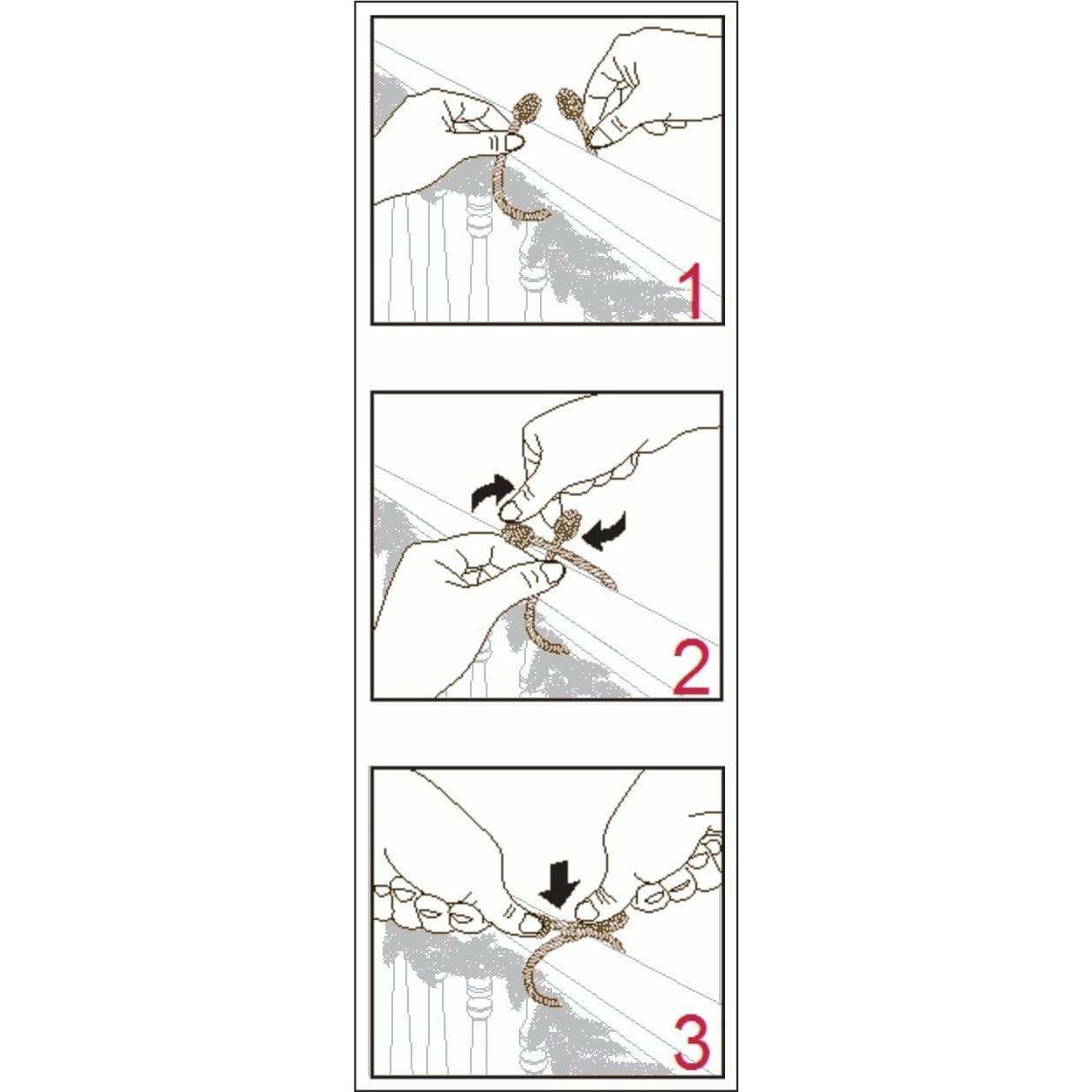 1

2

3